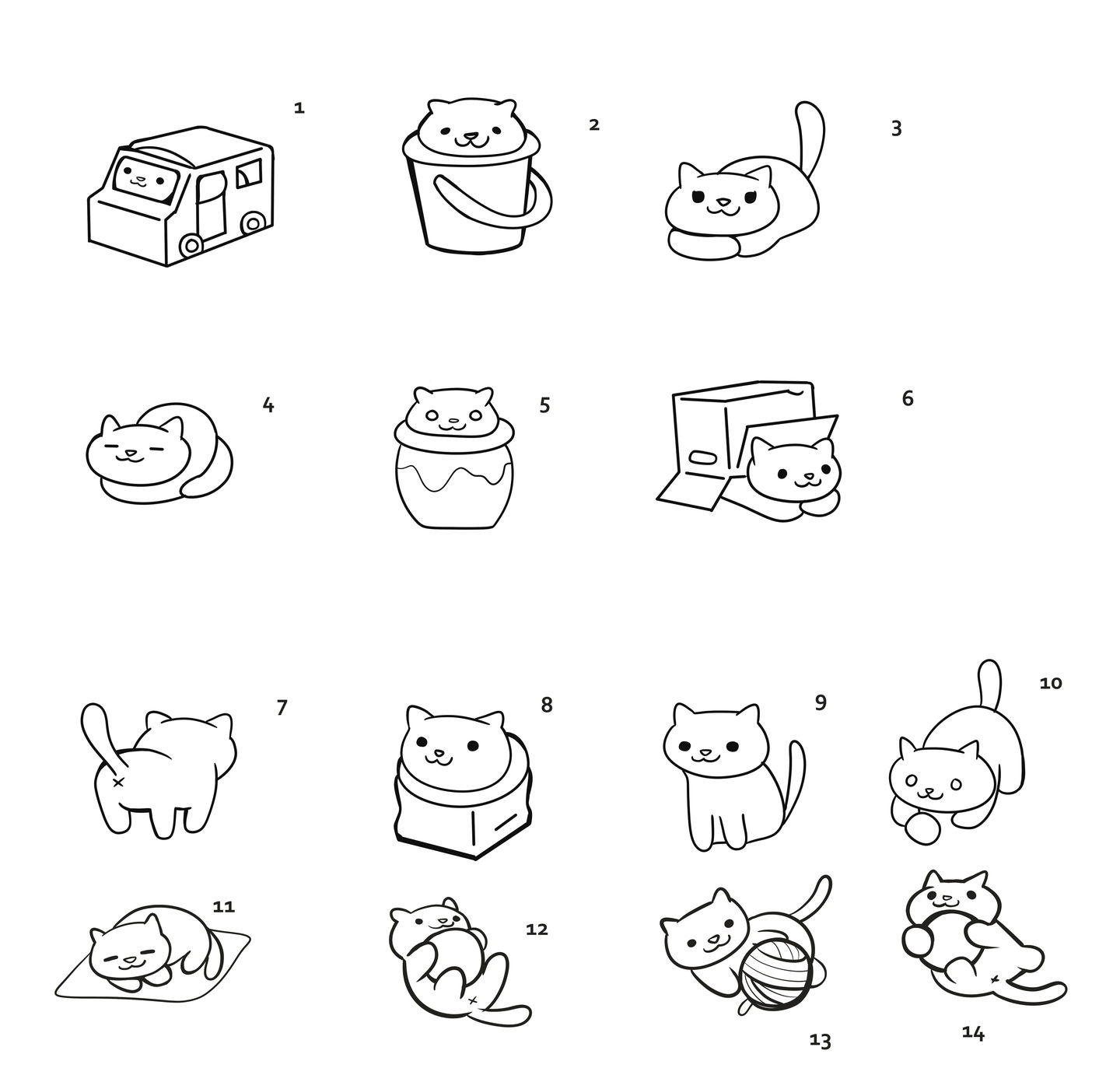 1

2

3

4

5

6

7

8

9

10

11

12

13

14